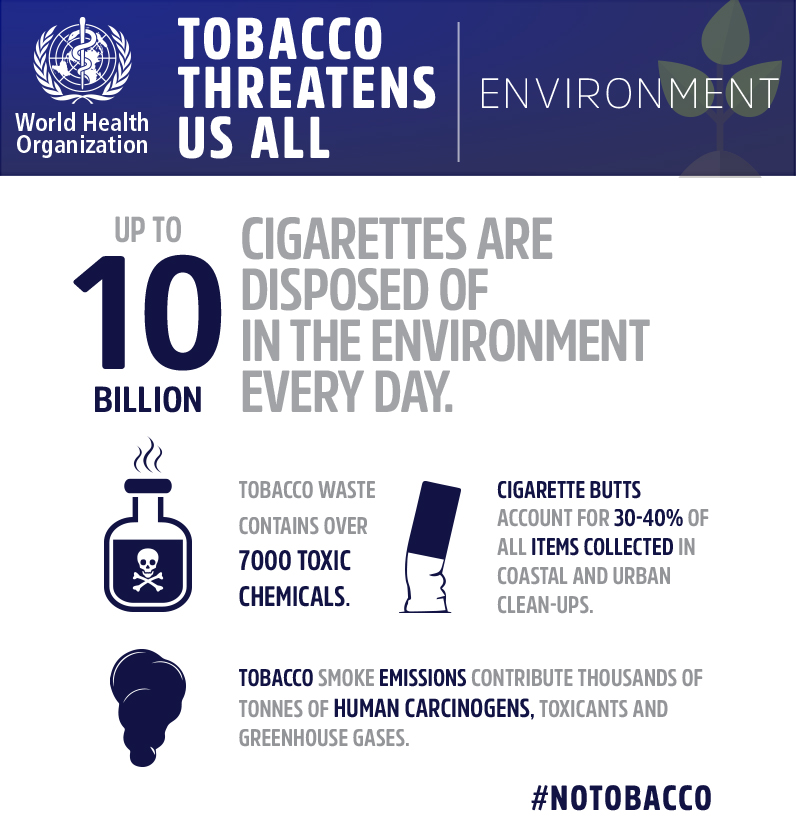 World Health Organization

TOBACCO THREATENS US ALL

ENVIRONMENT

UP TO 10 BILLION

CIGARETTES ARE DISPOSED OF IN THE ENVIRONMENT EVERY DAY.

TOBACCO WASTE CONTAINS OVER 7000 TOXIC CHEMICALS.

CIGARETTE BUTTS ACCOUNT FOR 30-40% OF ALL ITEMS COLLECTED IN COASTAL AND URBAN CLEAN-UPS.

TOBACCO SMOKE EMISSIONS CONTRIBUTE THOUSANDS OF TONNES OF HUMAN CARCINOGENS, TOXICANTS AND GREENHOUSE GASES.

#NOTOBACCO